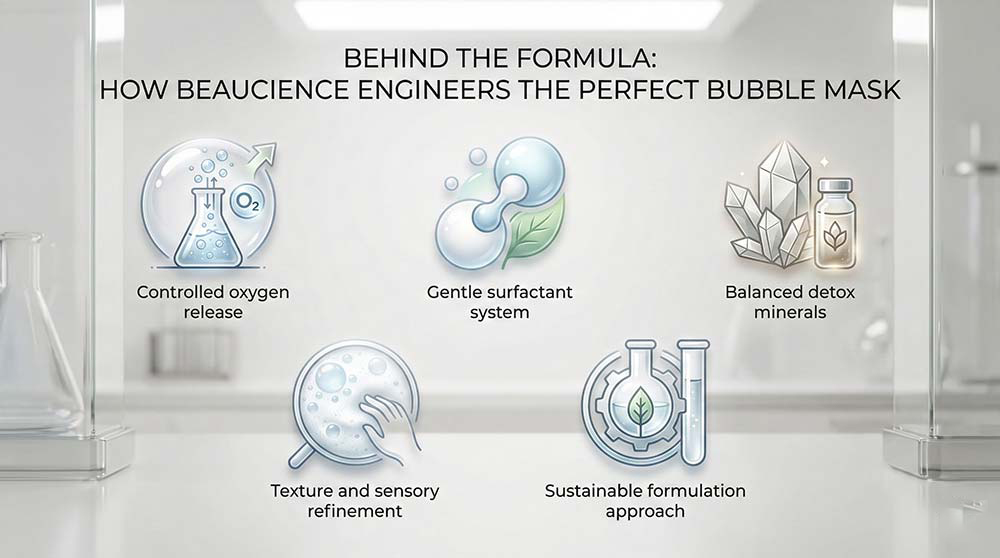 BEHIND THE FORMULA:
HOW BEAUCIENCE ENGINEERS THE PERFECT BUBBLE MASK

$O_2$

Controlled oxygen release

Gentle surfactant system

Balanced detox minerals

Texture and sensory refinement

Sustainable formulation approach